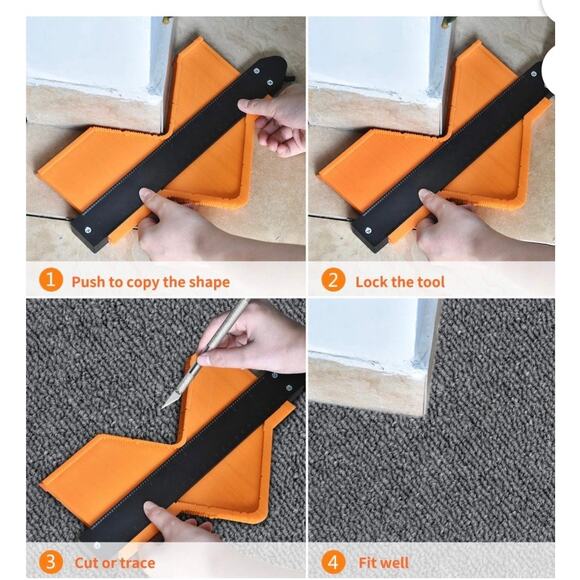 1 Push to copy the shape

2 Lock the tool

3 Cut or trace

4 Fit well